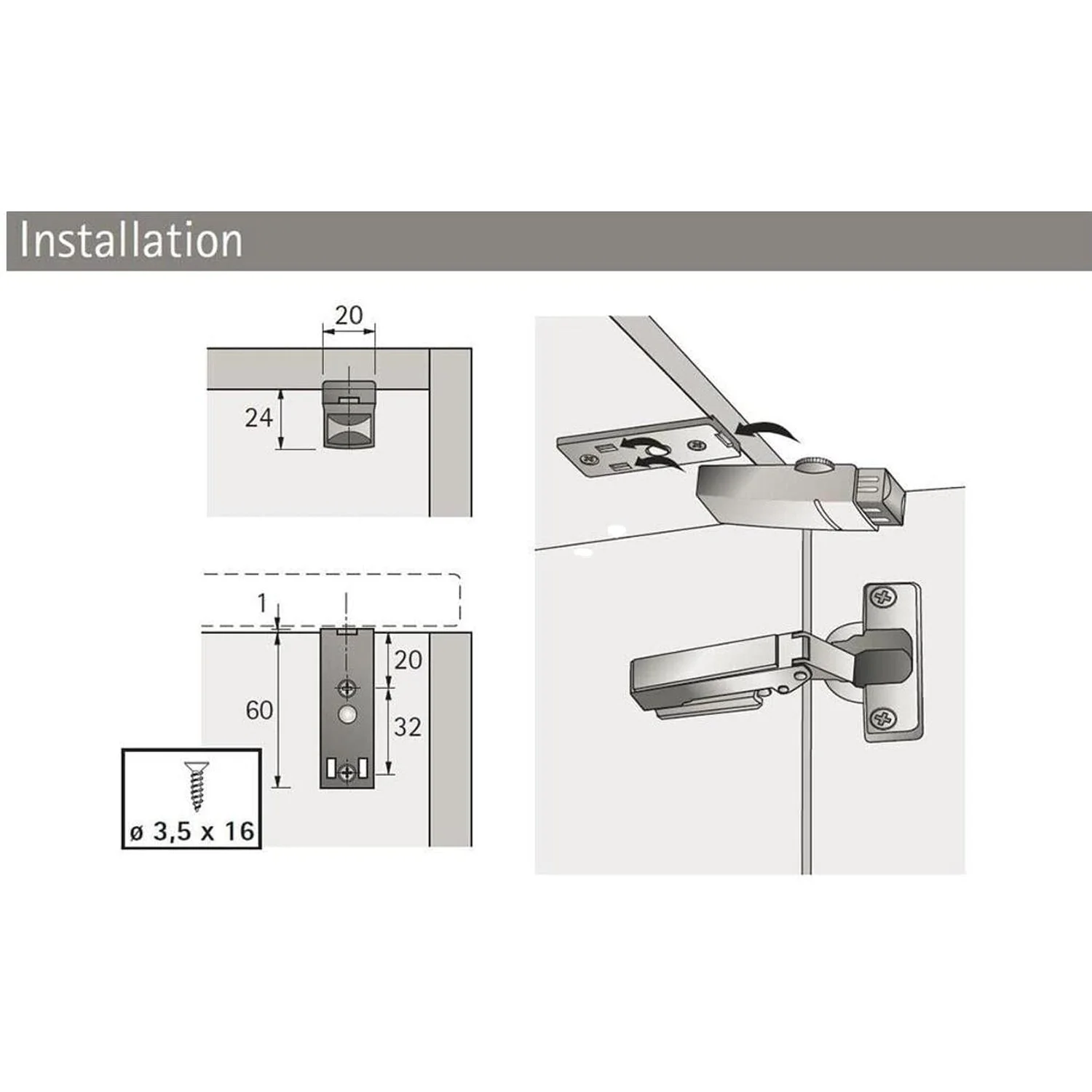 Installation

20

24

1

20

60

32

ø 3,5 x 16