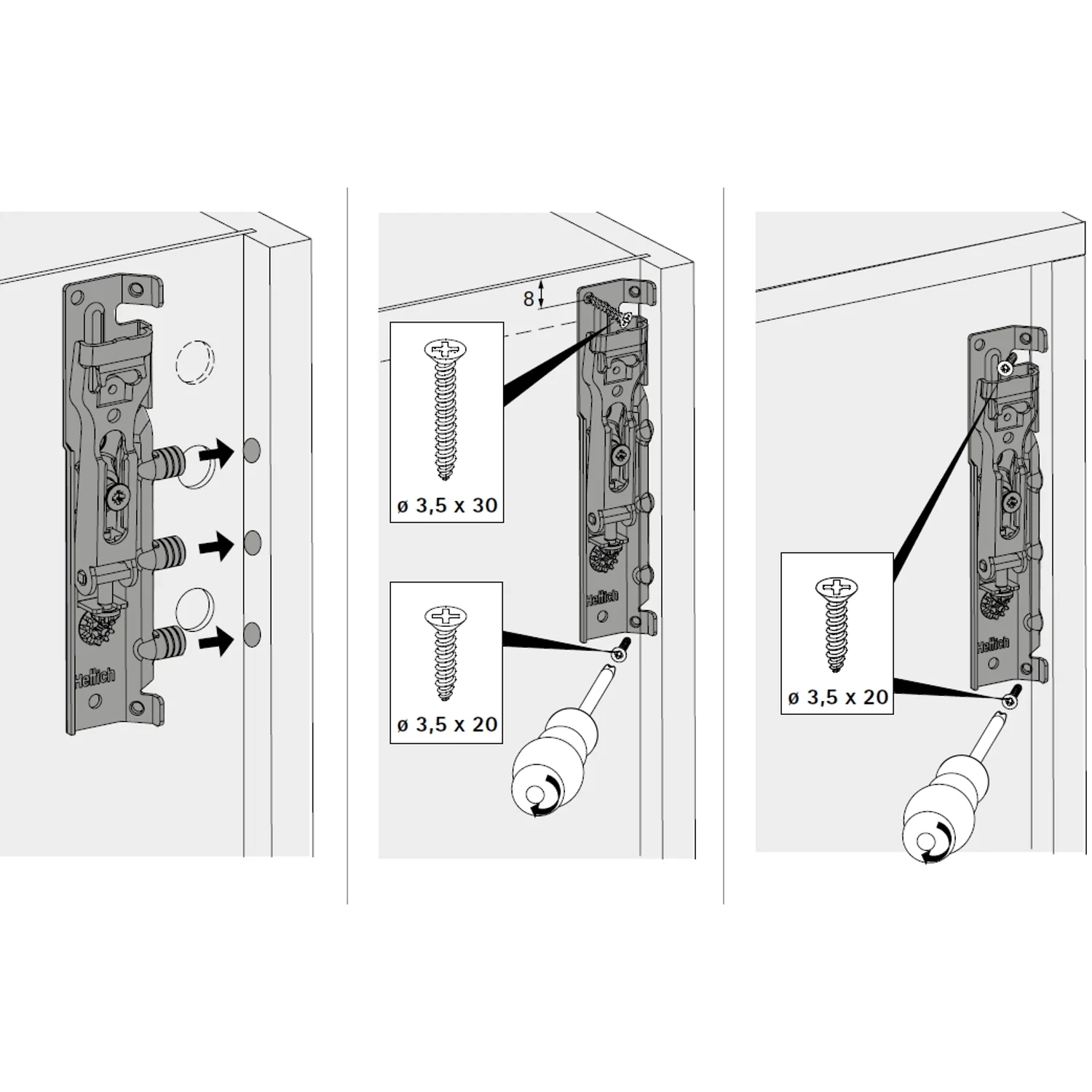 Hettich

8

ø 3,5 x 30

ø 3,5 x 20

Hettich

ø 3,5 x 20

Hettich